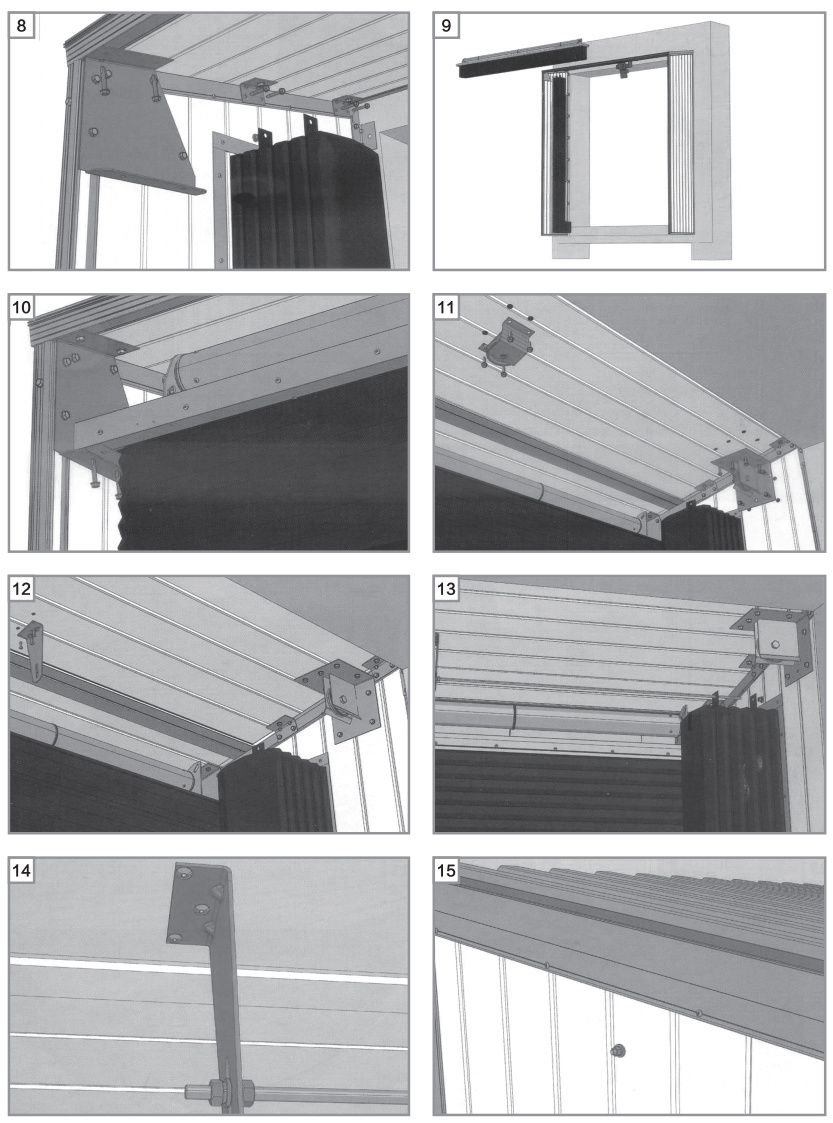 8

9

10

11

12

13

14

15